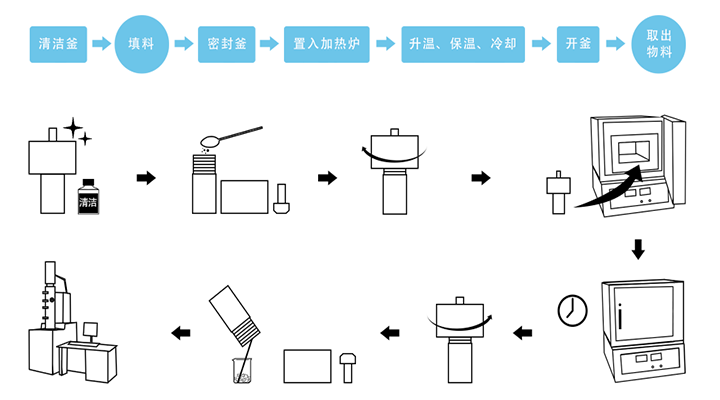 清洁釜

填料

密封釜

置入加热炉

升温、保温、冷却

开釜

取出物料

清洁